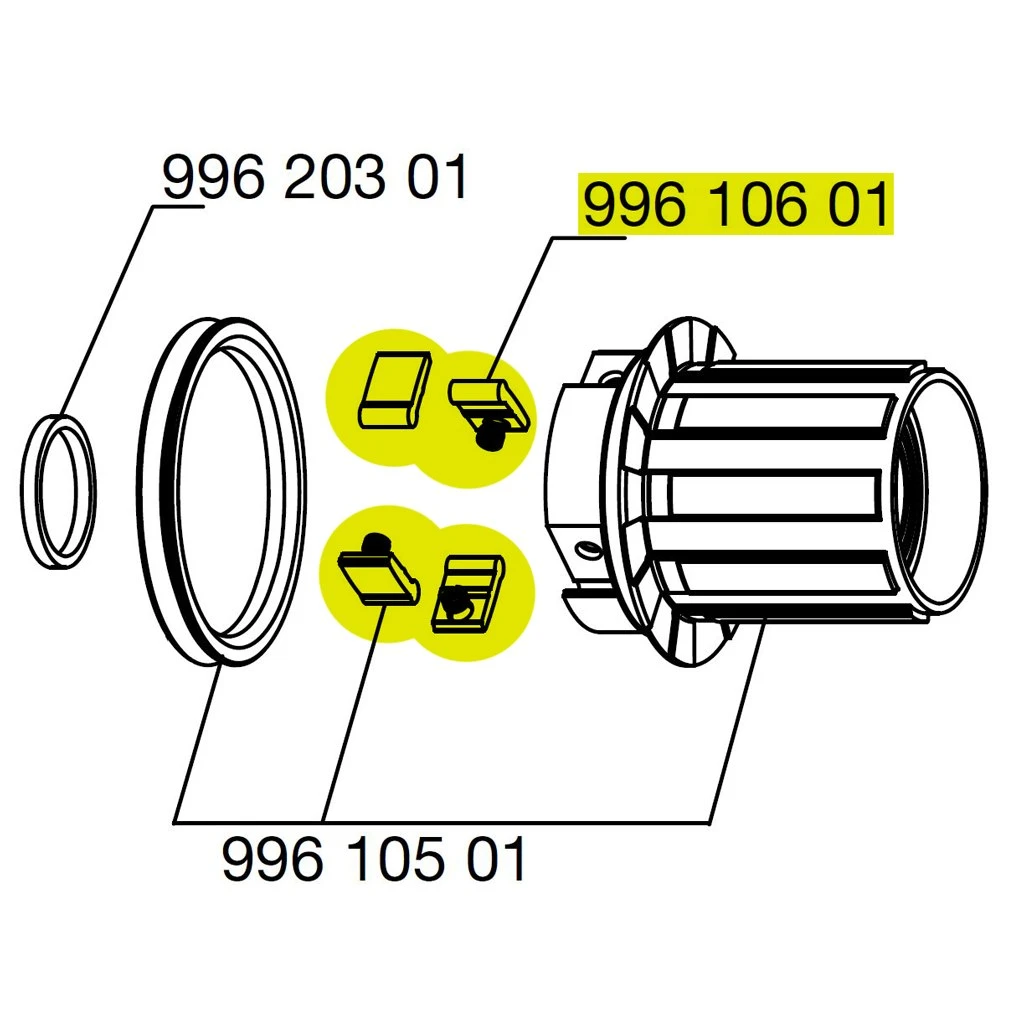 996 203 01

996 106 01

996 105 01